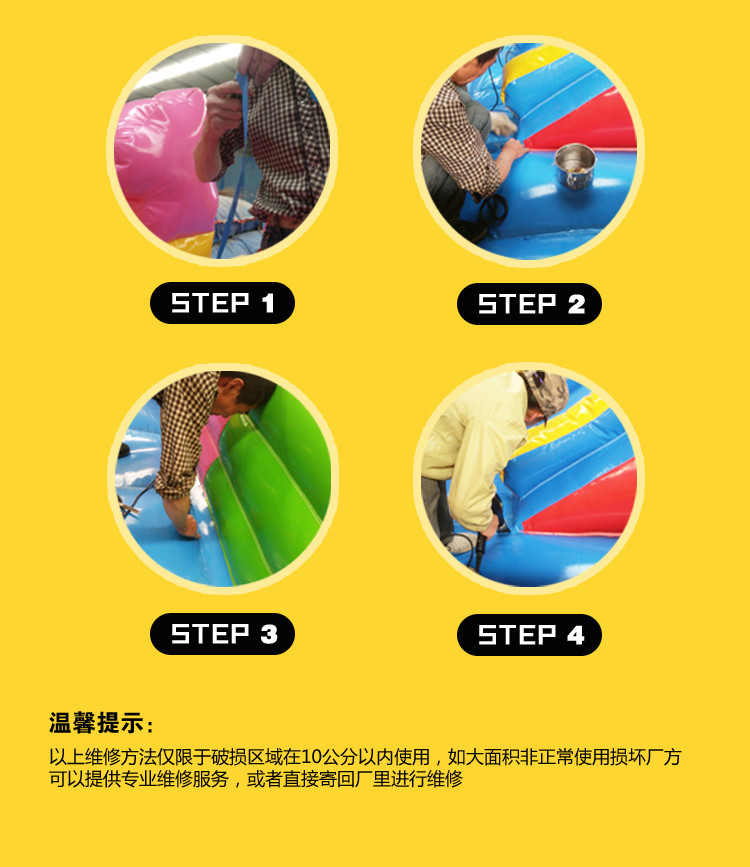 STEP 1

STEP 2

STEP 3

STEP 4

温馨提示：

以上维修方法仅限于破损区域在10公分以内使用，如大面积非正常使用损坏厂方可以提供专业维修服务，或者直接寄回厂里进行维修