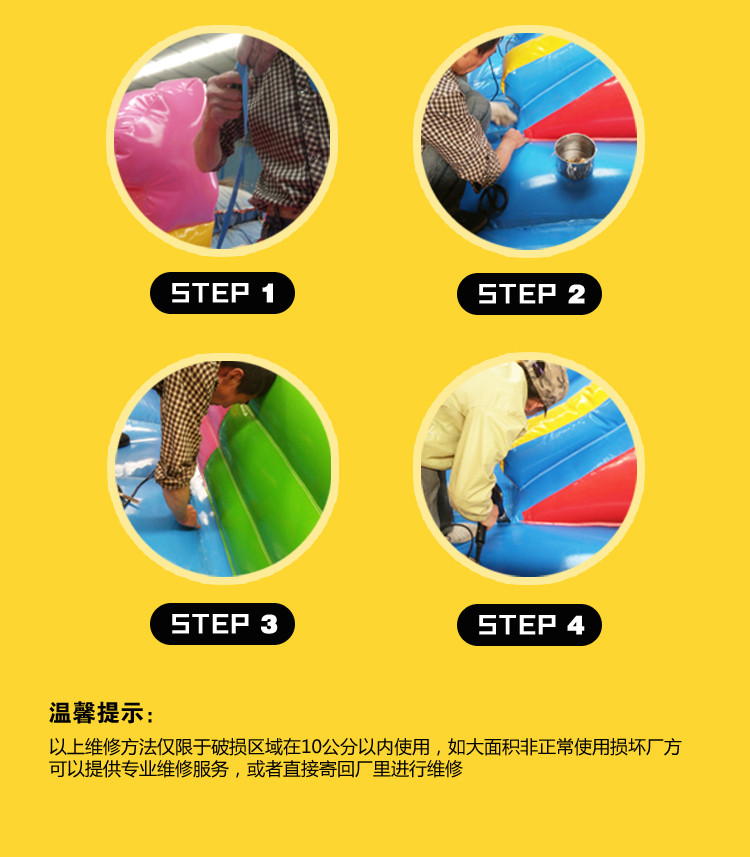 STEP 1

STEP 2

STEP 3

STEP 4

温馨提示：

以上维修方法仅限于破损区域在10公分以内使用，如大面积非正常使用损坏厂方可以提供专业维修服务，或者直接寄回厂里进行维修