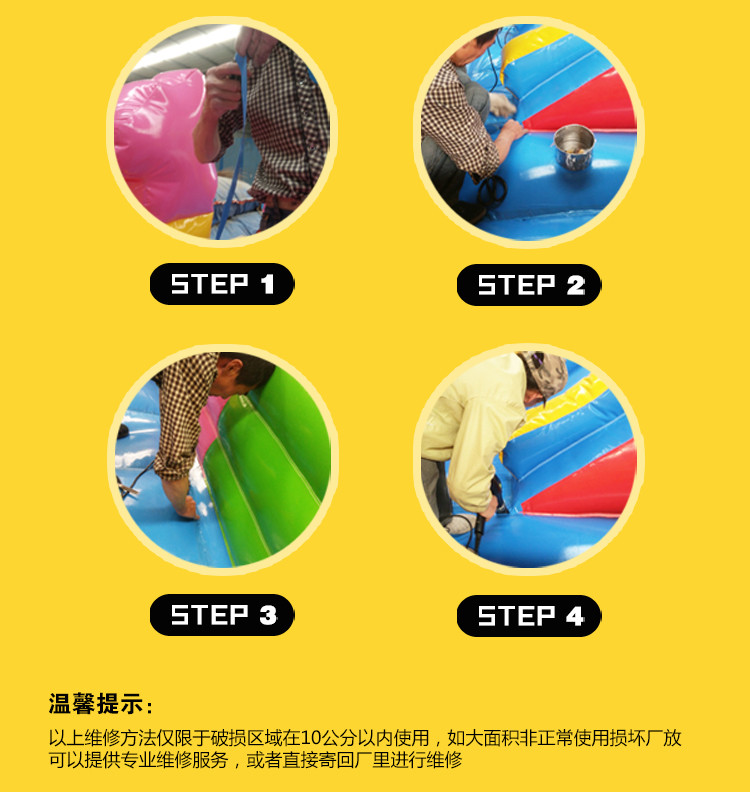 STEP 1

STEP 2

STEP 3

STEP 4

温馨提示：

以上维修方法仅限于破损区域在10公分以内使用，如大面积非正常使用损坏厂放可以提供专业维修服务，或者直接寄回厂里进行维修